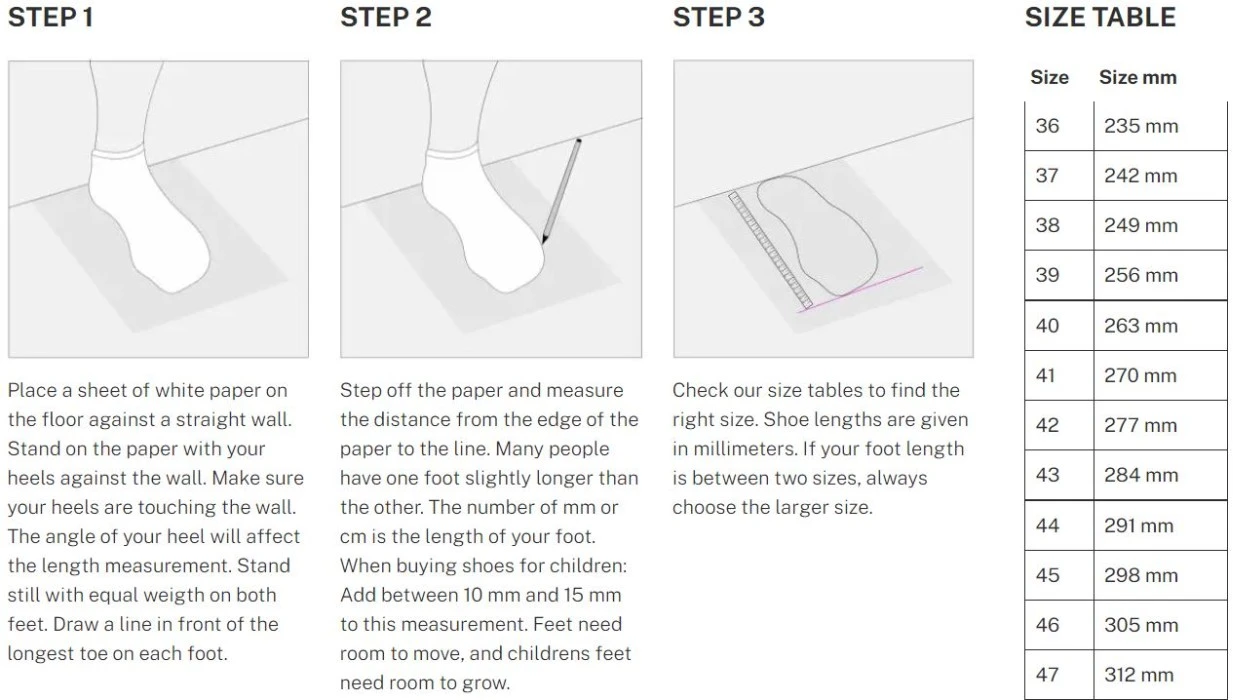 STEP 1

Place a sheet of white paper on the floor against a straight wall. Stand on the paper with your heels against the wall. Make sure your heels are touching the wall. The angle of your heel will affect the length measurement. Stand still with equal weigth on both feet. Draw a line in front of the longest toe on each foot.

STEP 2

Step off the paper and measure the distance from the edge of the paper to the line. Many people have one foot slightly longer than the other. The number of mm or cm is the length of your foot. When buying shoes for children: Add between 10 mm and 15 mm to this measurement. Feet need room to move, and childrens feet need room to grow.

STEP 3

Check our size tables to find the right size. Shoe lengths are given in millimeters. If your foot length is between two sizes, always choose the larger size.

SIZE TABLE

| Size | Size mm |
|---|---|
| 36 | 235 mm |
| 37 | 242 mm |
| 38 | 249 mm |
| 39 | 256 mm |
| 40 | 263 mm |
| 41 | 270 mm |
| 42 | 277 mm |
| 43 | 284 mm |
| 44 | 291 mm |
| 45 | 298 mm |
| 46 | 305 mm |
| 47 | 312 mm |