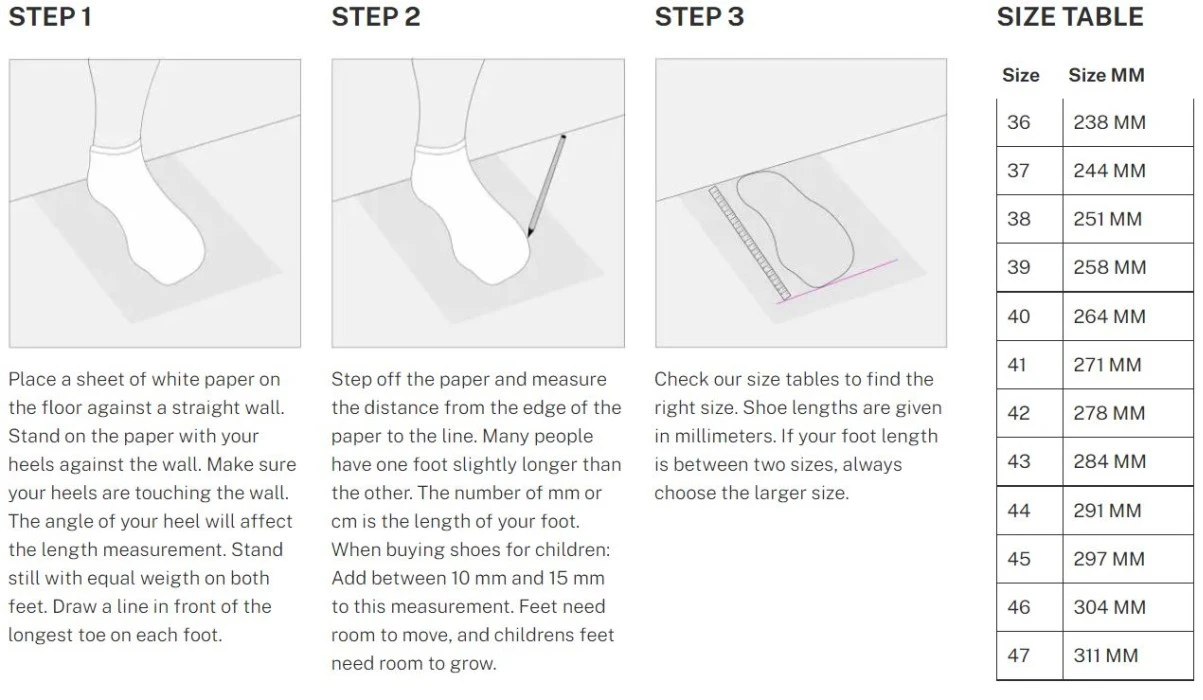 STEP 1

Place a sheet of white paper on the floor against a straight wall. Stand on the paper with your heels against the wall. Make sure your heels are touching the wall. The angle of your heel will affect the length measurement. Stand still with equal weigth on both feet. Draw a line in front of the longest toe on each foot.

STEP 2

Step off the paper and measure the distance from the edge of the paper to the line. Many people have one foot slightly longer than the other. The number of mm or cm is the length of your foot. When buying shoes for children: Add between 10 mm and 15 mm to this measurement. Feet need room to move, and childrens feet need room to grow.

STEP 3

Check our size tables to find the right size. Shoe lengths are given in millimeters. If your foot length is between two sizes, always choose the larger size.

SIZE TABLE

| Size | Size MM |
|---|---|
| 36 | 238 MM |
| 37 | 244 MM |
| 38 | 251 MM |
| 39 | 258 MM |
| 40 | 264 MM |
| 41 | 271 MM |
| 42 | 278 MM |
| 43 | 284 MM |
| 44 | 291 MM |
| 45 | 297 MM |
| 46 | 304 MM |
| 47 | 311 MM |